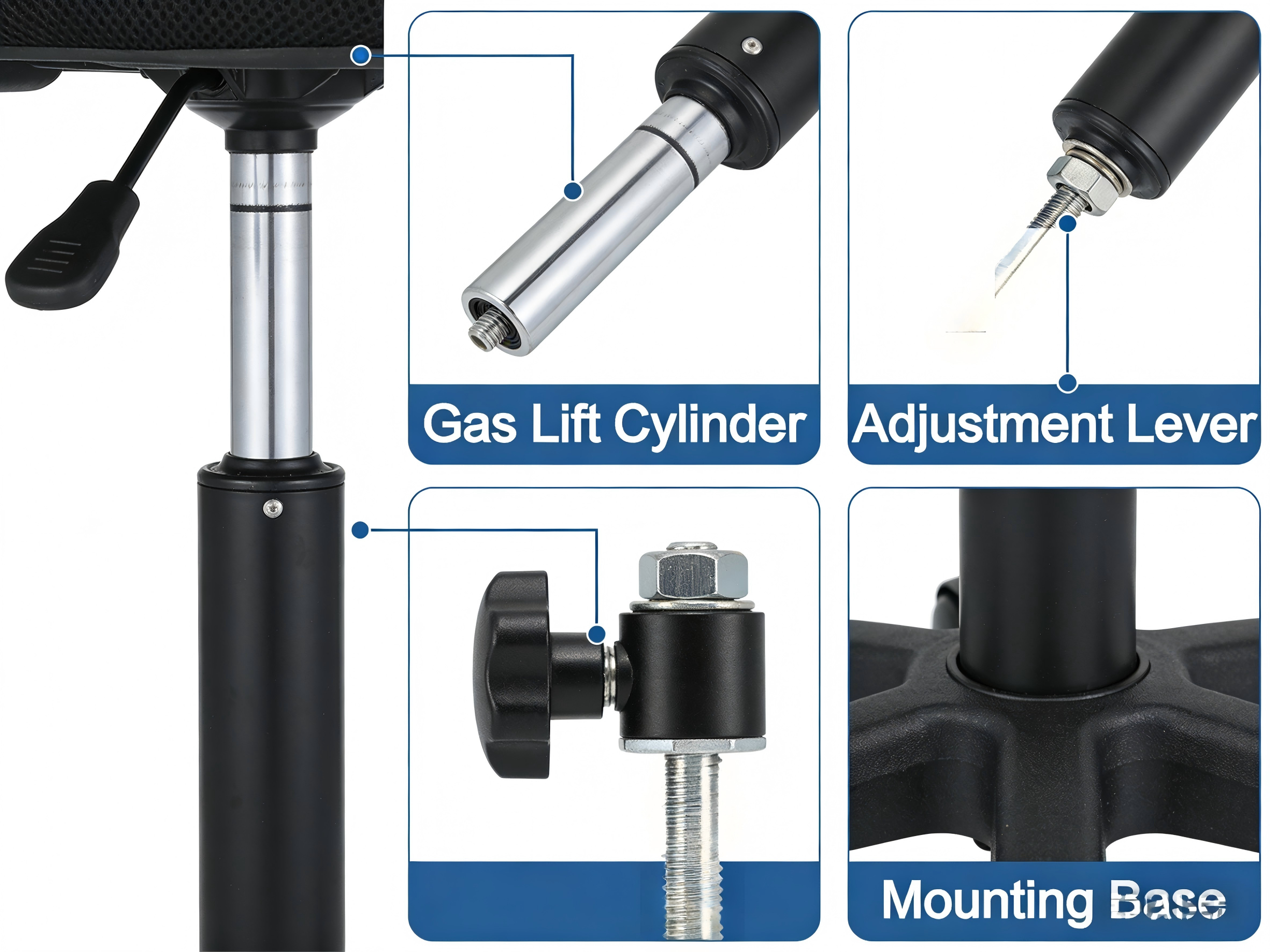 Gas Lift Cylinder

Adjustment Lever

Mounting Base