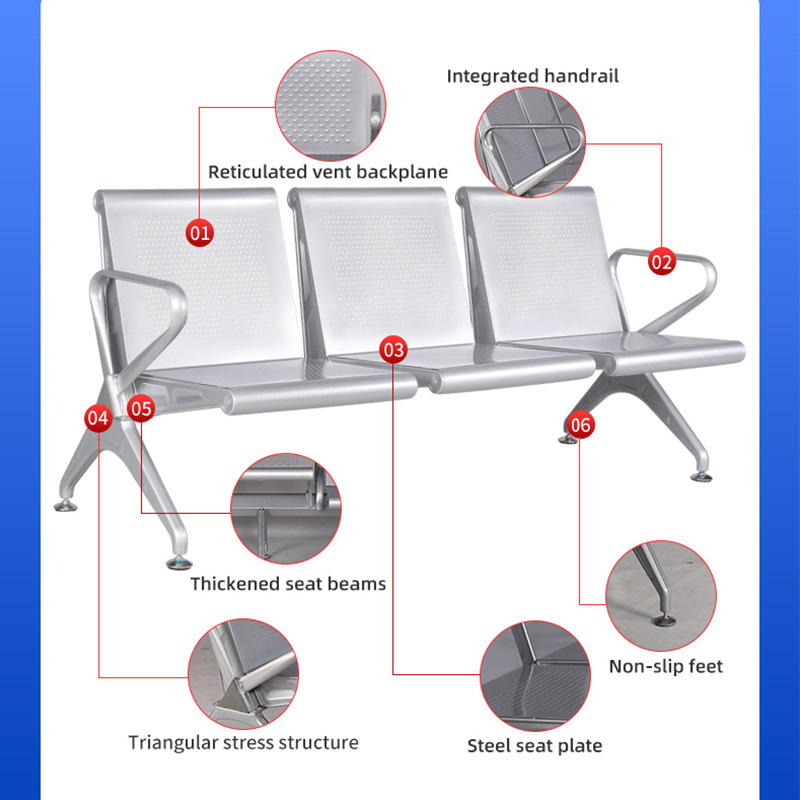 Integrated handrail

Reticulated vent backplane

01

02

03

04

05

06

Thickened seat beams

Non-slip feet

Triangular stress structure

Steel seat plate